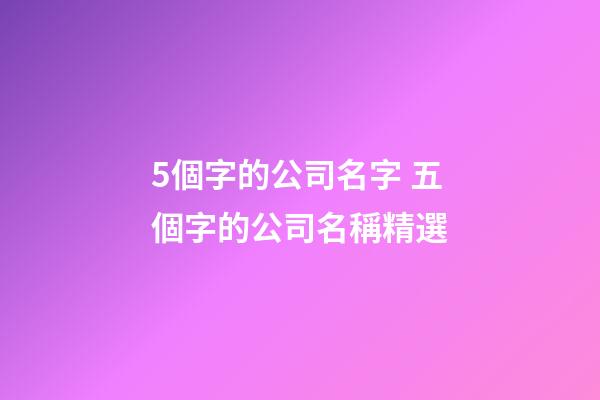 5個字的公司名字 五個字的公司名稱精選